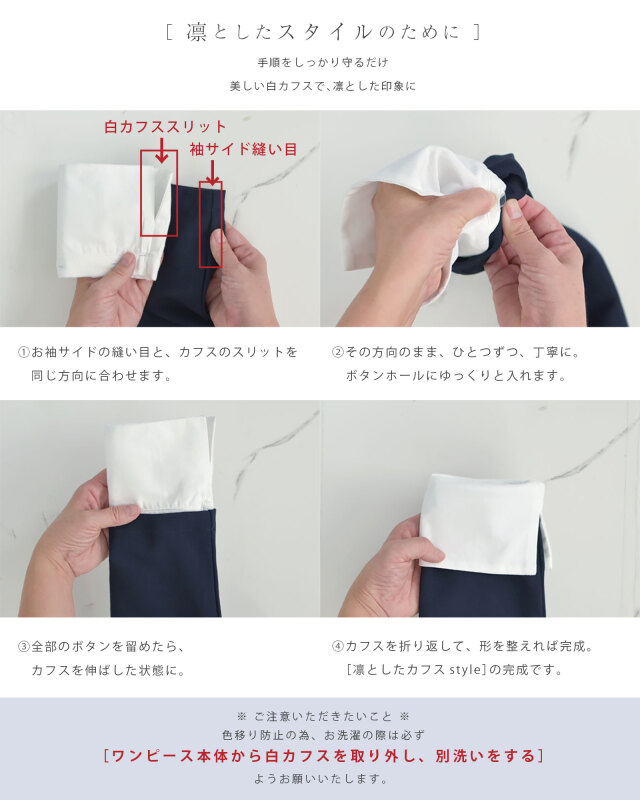 [ 凛としたスタイルのために ]

手順をしっかり守るだけ

美しい白カフスで、凛とした印象に

白カフススリット

袖サイド縫い目

①お袖サイドの縫い目と、カフスのスリットを同じ方向に合わせます。

②その方向のまま、ひとつずつ、丁寧に。ボタンホールにゆっくりと入れます。

③全部のボタンを留めたら、カフスを伸ばした状態に。

④カフスを折り返して、形を整えれば完成。[凛としたカフス style]の完成です。

※ ご注意いただきたいこと ※

色移り防止の為、お洗濯の際は必ず

[ワンピース本体から白カフスを取り外し、別洗いをする]

ようお願いいたします。