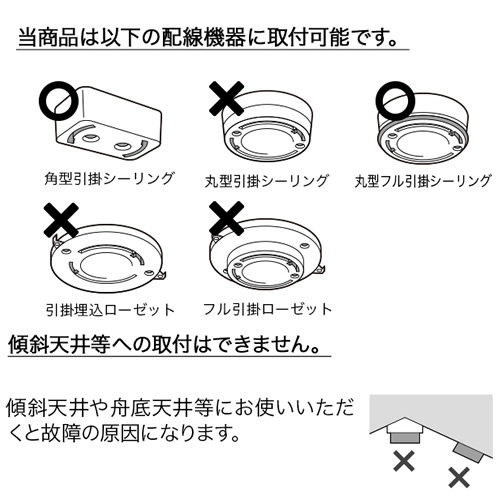 当商品は以下の配線機器に取付可能です。

○ 角型引掛シーリング

× 丸型引掛シーリング

○ 丸型フル引掛シーリング

× 引掛埋込ローゼット

× フル引掛ローゼット

傾斜天井等への取付はできません。

傾斜天井や舟底天井等にお使いいただくと故障の原因になります。

×

×