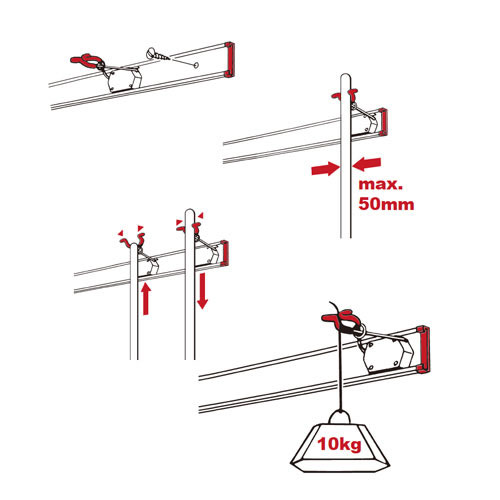 max.
50mm

10kg