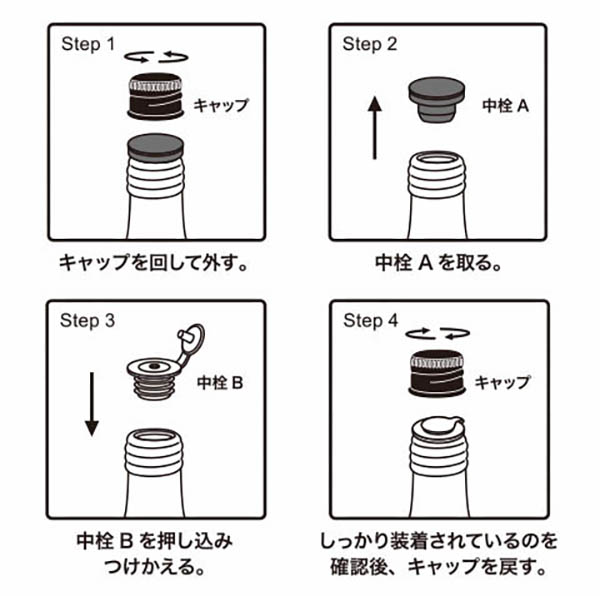 Step 1

キャップ

キャップを回して外す。

Step 2

中栓 A

中栓 A を取る。

Step 3

中栓 B

中栓 B を押し込み
つけかえる。

Step 4

キャップ

しっかり装着されているのを
確認後、キャップを戻す。