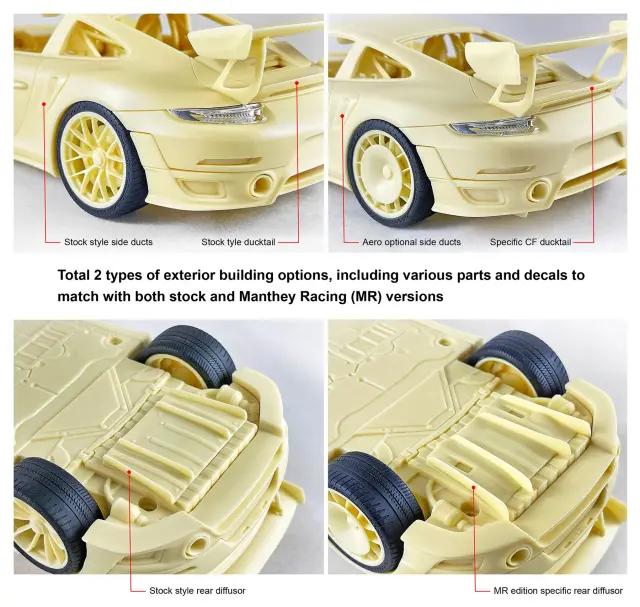 Stock style side ducts

Stock tyle ducktail

Aero optional side ducts

Specific CF ducktail

Total 2 types of exterior building options, including various parts and decals to match with both stock and Manthey Racing (MR) versions

Stock style rear diffusor

MR edition specific rear diffusor