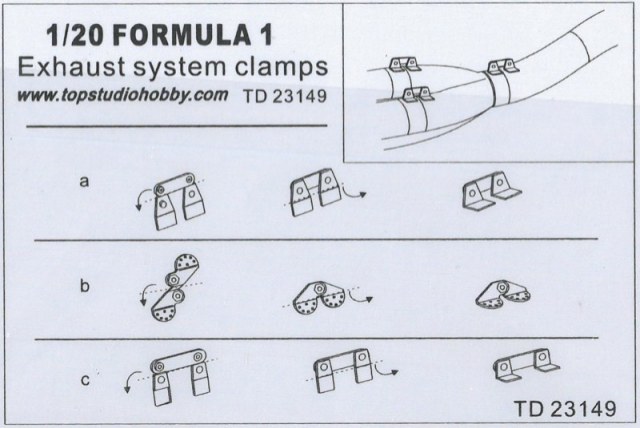 1/20 FORMULA 1
Exhaust system clamps
www.topstudiohobby.com TD 23149

a

b

c

TD 23149