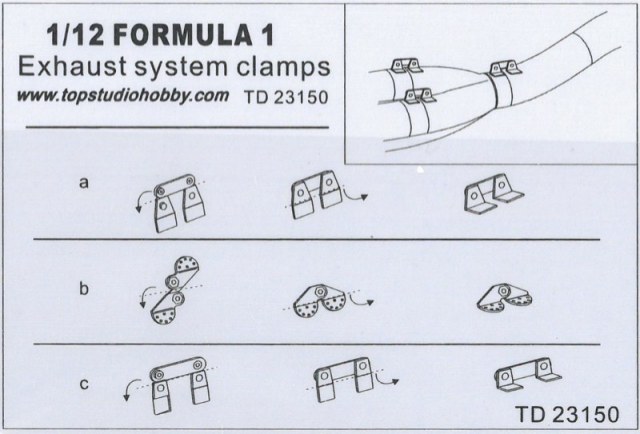 1/12 FORMULA 1
Exhaust system clamps
www.topstudiohobby.com TD 23150

a

b

c

TD 23150