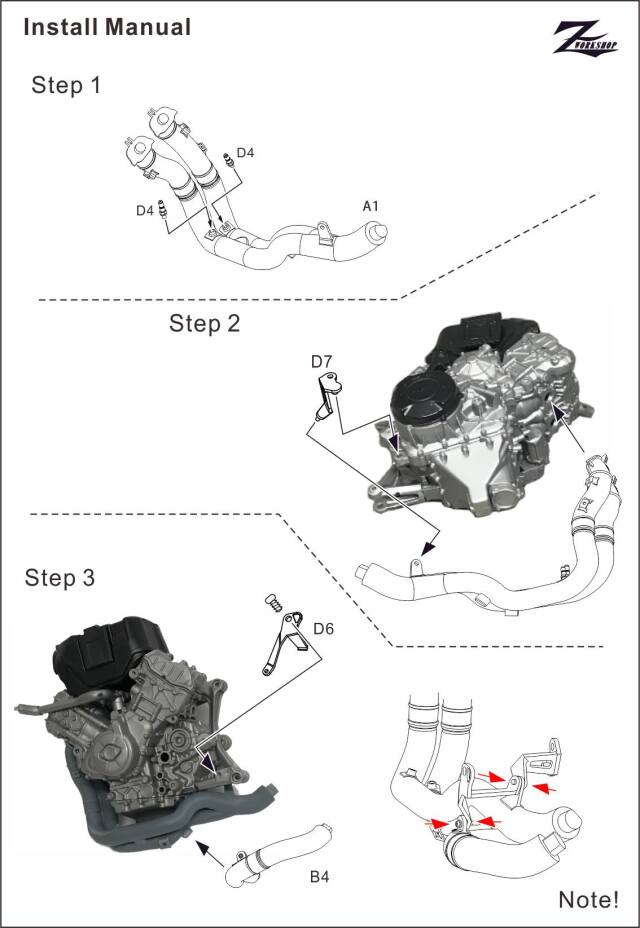 Install Manual

Z WORKSHOP

Step 1

D4

D4

A1

Step 2

D7

Step 3

D6

B4

Note!