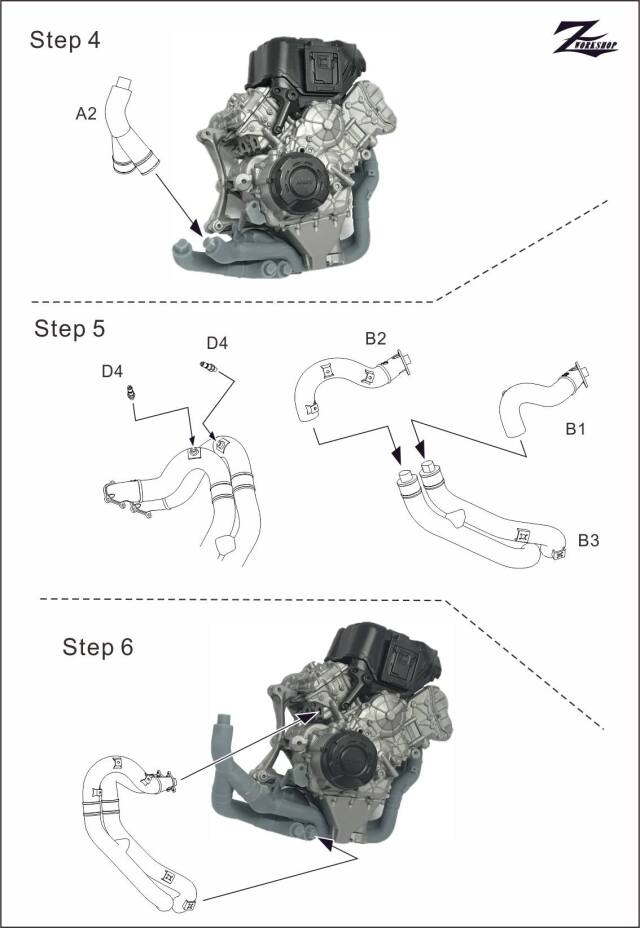 Step 4

Z WORKSHOP

A2

Step 5

D4

D4

B2

B1

B3

Step 6