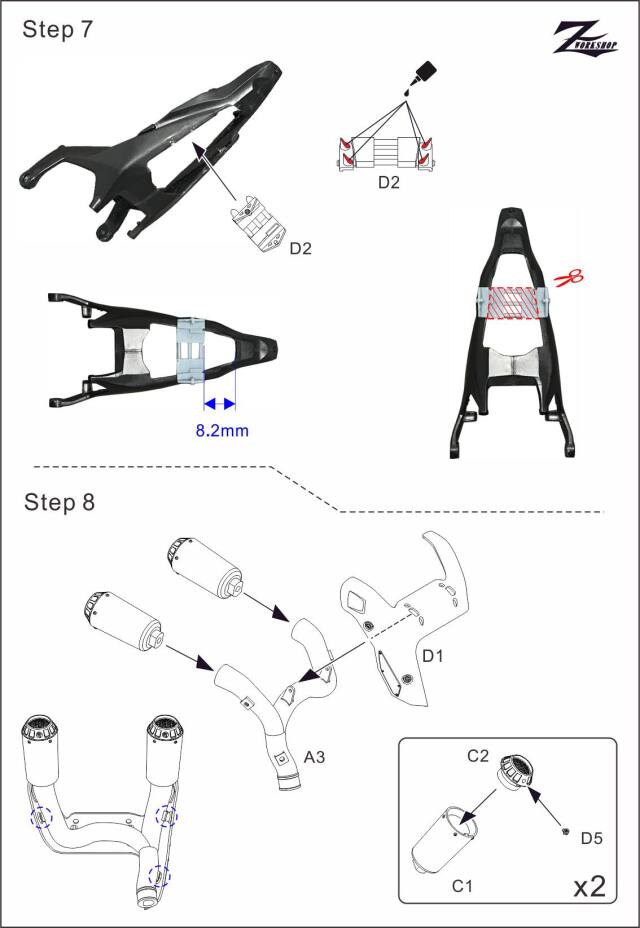 Step 7

Z WORKSHOP

D2

D2

8.2mm

Step 8

D1

A3

C2

D5

C1

x2