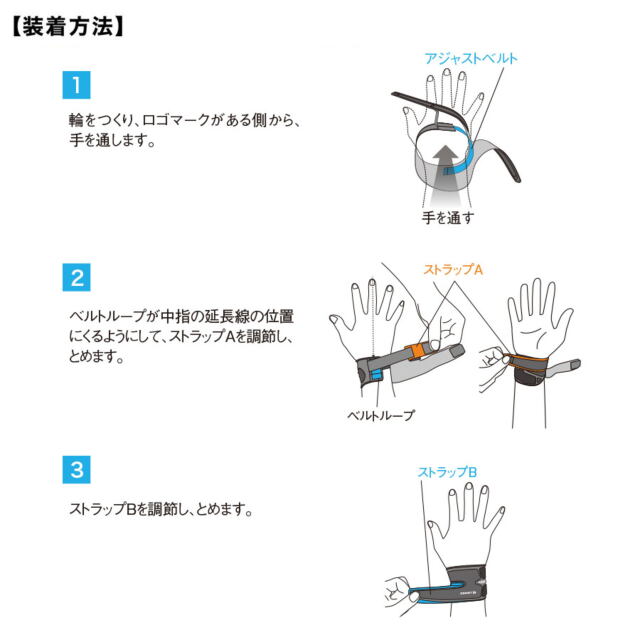 【装着方法】

1

輪をつくり、ロゴマークがある側から、手を通します。

アジャストベルト

手を通す

2

ベルトループが中指の延長線の位置にくるようにして、ストラップAを調節し、とめます。

ストラップA

ベルトループ

3

ストラップBを調節し、とめます。

ストラップB