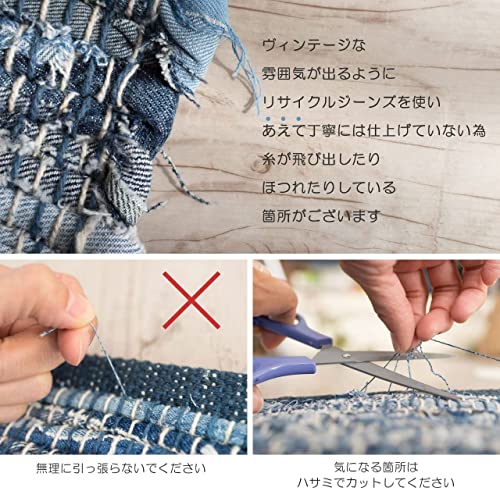 ヴィンテージな
雰囲気が出るように
リサイクルジーンズを使い
あえて丁寧には仕上げていない為
糸が飛び出したり
ほつれたりしている
箇所がございます

無理に引っ張らないでください

気になる箇所は
ハサミでカットしてください