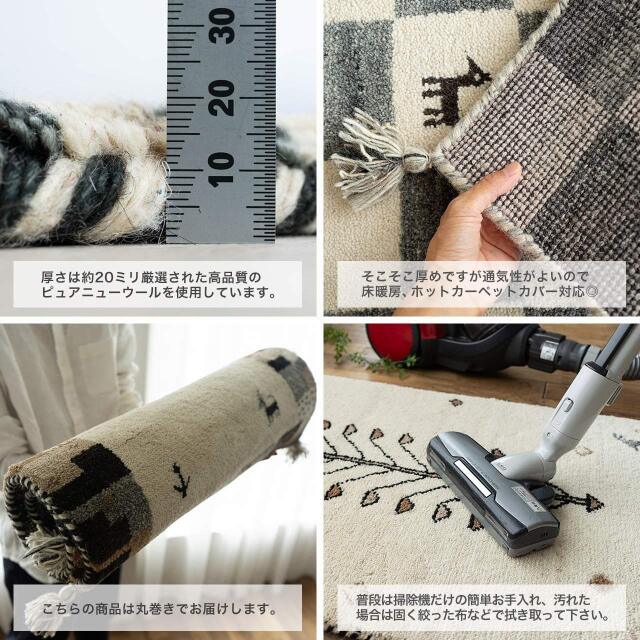 30
20
10

厚さは約20ミリ厳選された高品質のピュアニューウールを使用しています。

そこそこ厚めですが通気性がよいので床暖房、ホットカーペットカバー対応◎

こちらの商品は丸巻きでお届けします。

普段は掃除機だけの簡単お手入れ、汚れた場合は固く絞った布などで拭き取って下さい。