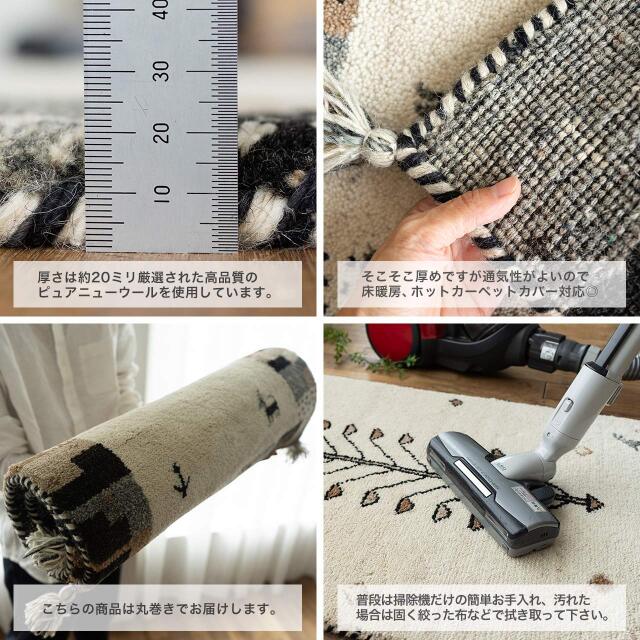 40
30
20
10

厚さは約20ミリ厳選された高品質のピュアニューウールを使用しています。

そこそこ厚めですが通気性がよいので床暖房、ホットカーペットカバー対応◎

こちらの商品は丸巻きでお届けします。

普段は掃除機だけの簡単お手入れ、汚れた場合は固く絞った布などで拭き取って下さい。