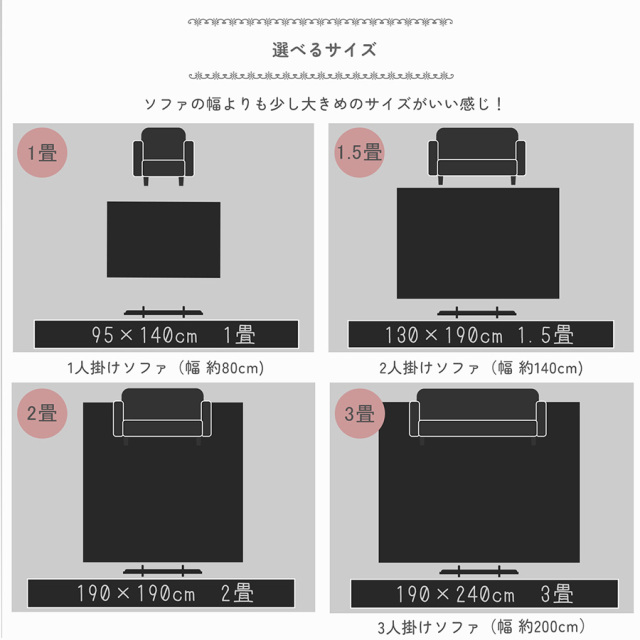 選べるサイズ

ソファの幅よりも少し大きめのサイズがいい感じ！

1畳

95×140cm 1畳

1人掛けソファ（幅 約80cm）

1.5畳

130×190cm 1.5畳

2人掛けソファ（幅 約140cm）

2畳

190×190cm 2畳

3畳

190×240cm 3畳

3人掛けソファ（幅 約200cm）