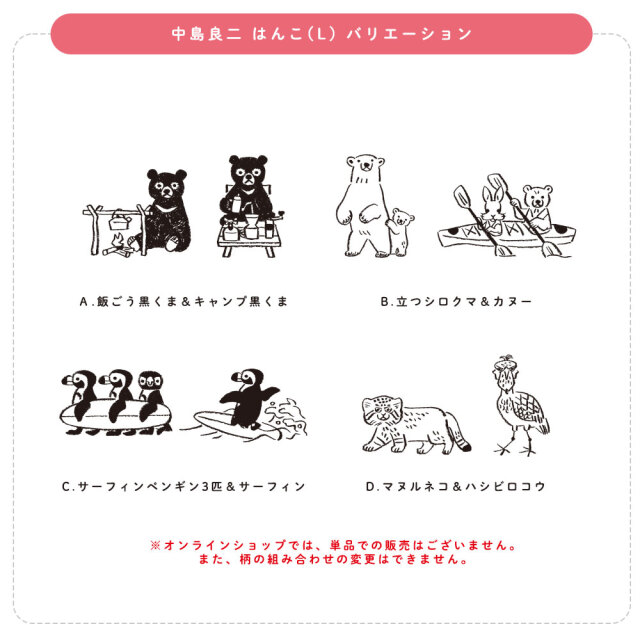 中島良二 はんこ(L) バリエーション

A.飯ごう黒くま＆キャンプ黒くま

B.立つシロクマ＆カヌー

C.サーフィンペンギン3匹＆サーフィン

D.マヌルネコ＆ハシビロコウ

※オンラインショップでは、単品での販売はございません。
また、柄の組み合わせの変更はできません。