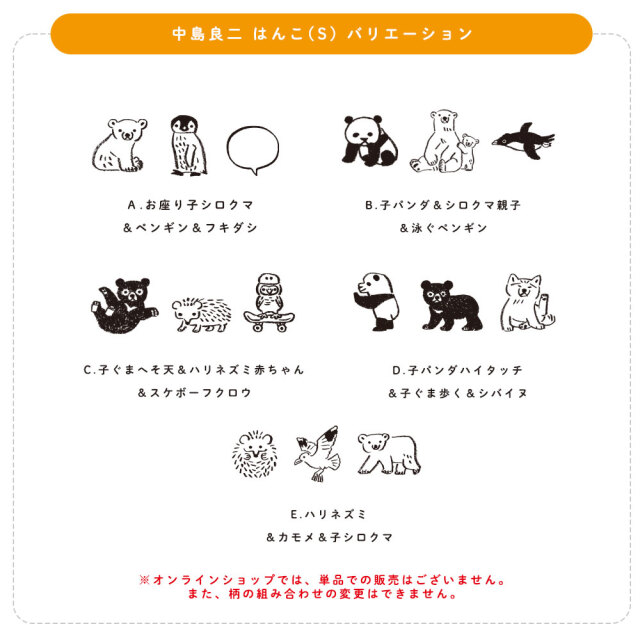 中島良二 はんこ(S) バリエーション

A.お座り子シロクマ
&ペンギン&フキダシ

B.子パンダ&シロクマ親子
&泳ぐペンギン

C.子ぐまへそ天&ハリネズミ赤ちゃん
&スケボーフクロウ

D.子パンダハイタッチ
&子ぐま歩く&シバイヌ

E.ハリネズミ
&カモメ&子シロクマ

※オンラインショップでは、単品での販売はございません。
また、柄の組み合わせの変更はできません。