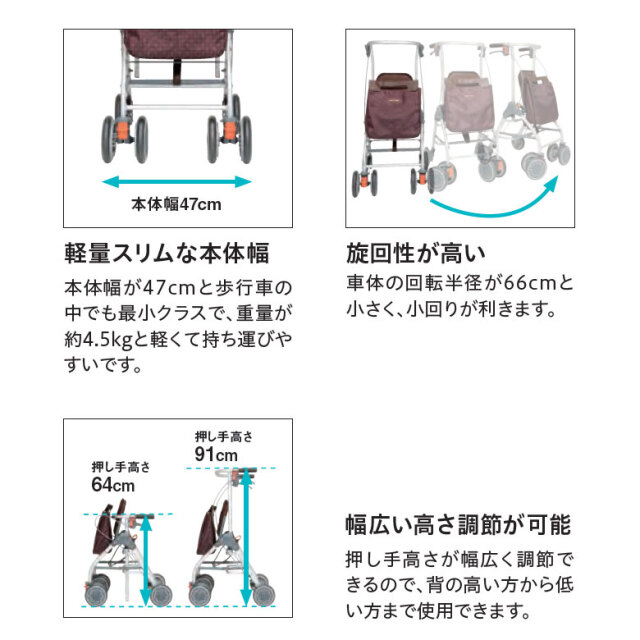 本体幅47cm

軽量スリムな本体幅

本体幅が47cmと歩行車の中でも最小クラスで、重量が約4.5kgと軽くて持ち運びやすいです。

旋回性が高い

車体の回転半径が66cmと小さく、小回りが利きます。

押し手高さ
64cm

押し手高さ
91cm

幅広い高さ調節が可能

押し手高さが幅広く調節できるので、背の高い方から低い方まで使用できます。