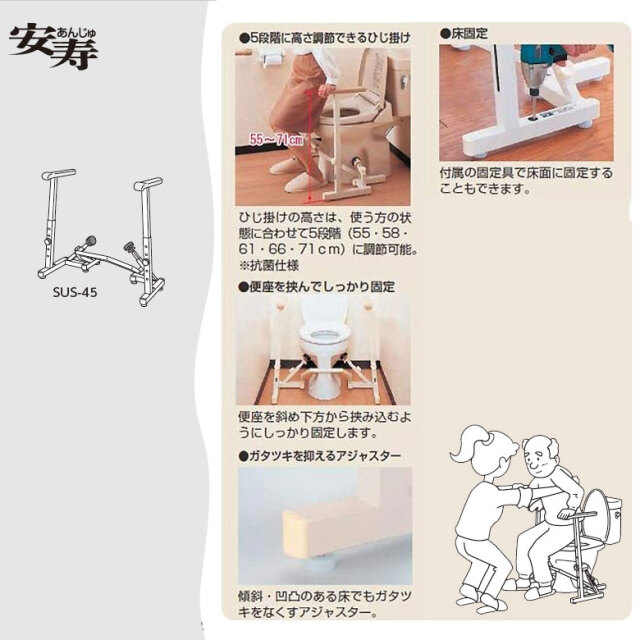 安寿 あんじゅ

SUS-45

●5段階に高さ調節できるひじ掛け

55～71cm

ひじ掛けの高さは、使う方の状態に合わせて5段階（55・58・61・66・71cm）に調節可能。
※抗菌仕様

●便座を挟んでしっかり固定

便座を斜め下方から挟み込むようにしっかり固定します。

●ガタツキを抑えるアジャスター

傾斜・凹凸のある床でもガタツキをなくすアジャスター。

●床固定

付属の固定具で床面に固定することもできます。