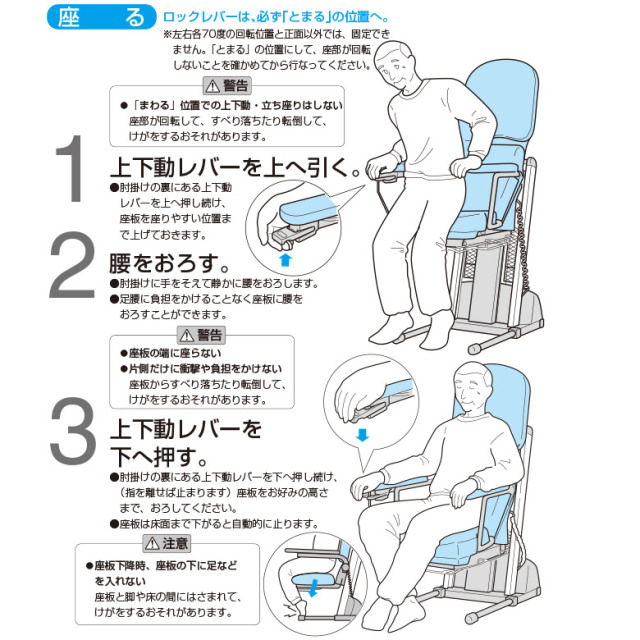 座　る

ロックレバーは、必ず「とまる」の位置へ。

※左右各70度の回転位置と正面以外では、固定できません。「とまる」の位置にして、座部が回転しないことを確かめてから行なってください。

⚠ 警告

●「まわる」位置での上下動・立ち座りはしない
座部が回転して、すべり落ちたり転倒して、けがをするおそれがあります。

1 上下動レバーを上へ引く。

●肘掛けの裏にある上下動レバーを上へ押し続け、座板を座りやすい位置まで上げておきます。

2 腰をおろす。

●肘掛けに手をそえて静かに腰をおろします。
●足腰に負担をかけることなく座板に腰をおろすことができます。

⚠ 警告

●座板の端に座らない
●片側だけに衝撃や負担をかけない
座板からすべり落ちたり転倒して、けがをするおそれがあります。

3 上下動レバーを下へ押す。

●肘掛けの裏にある上下動レバーを下へ押し続け、（指を離せば止まります）座板をお好みの高さまで、おろしてください。
●座板は床面まで下がると自動的に止ります。

⚠ 注意

●座板下降時、座板の下に足などを入れない
座板と脚や床の間にはさまれて、けがをするおそれがあります。