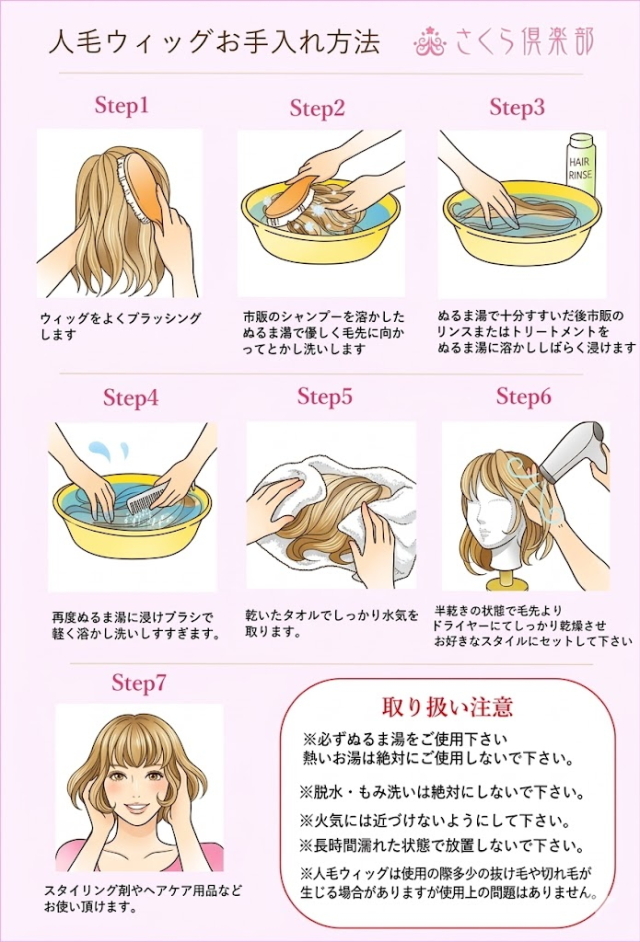 人毛ウィッグお手入れ方法　さくら倶楽部

Step1

ウィッグをよくブラッシングします

Step2

市販のシャンプーを溶かしたぬるま湯で優しく毛先に向かってとかし洗いします

Step3

HAIR RINSE

ぬるま湯で十分すすいだ後市販のリンスまたはトリートメントをぬるま湯に溶かししばらく浸けます

Step4

再度ぬるま湯に浸けブラシで軽く溶かし洗いしすすぎます。

Step5

乾いたタオルでしっかり水気を取ります。

Step6

半乾きの状態で毛先よりドライヤーにてしっかり乾燥させお好きなスタイルにセットして下さい

Step7

スタイリング剤やヘアケア用品などお使い頂けます。

取り扱い注意

※必ずぬるま湯をご使用下さい
熱いお湯は絶対にご使用しないで下さい。

※脱水・もみ洗いは絶対にしないで下さい。

※火気には近づけないようにして下さい。

※長時間濡れた状態で放置しないで下さい。

※人毛ウィッグは使用の際多少の抜け毛や切れ毛が生じる場合がありますが使用上の問題はありません。