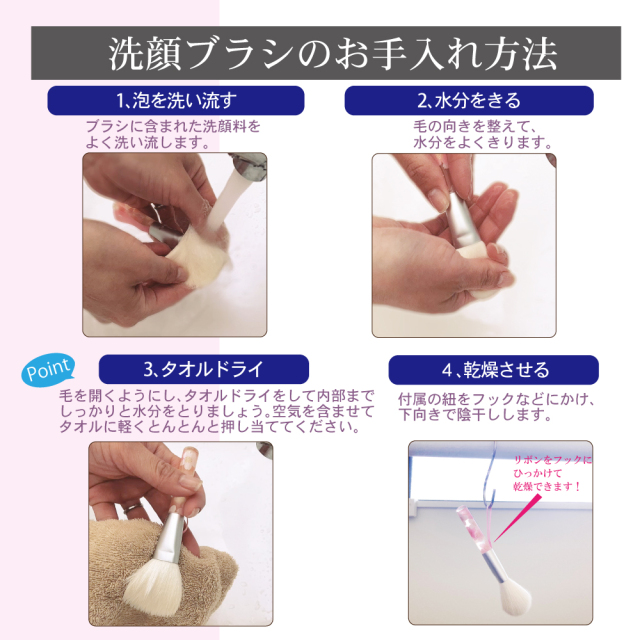 洗顔ブラシのお手入れ方法

1､泡を洗い流す

ブラシに含まれた洗顔料をよく洗い流します。

2､水分をきる

毛の向きを整えて、水分をよくきります。

Point

3､タオルドライ

毛を開くようにし､タオルドライをして内部までしっかりと水分をとりましょう｡空気を含ませてタオルに軽くとんとんと押し当ててください。

4､乾燥させる

付属の紐をフックなどにかけ、下向きで陰干しします。

リボンをフックにひっかけて乾燥できます！