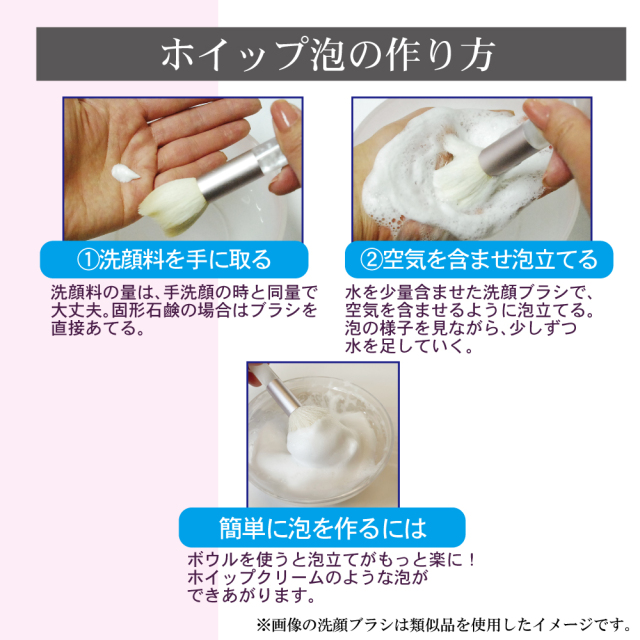 ホイップ泡の作り方

①洗顔料を手に取る

洗顔料の量は、手洗顔の時と同量で大丈夫。固形石鹸の場合はブラシを直接あてる。

②空気を含ませ泡立てる

水を少量含ませた洗顔ブラシで、空気を含ませるように泡立てる。泡の様子を見ながら、少しずつ水を足していく。

簡単に泡を作るには

ボウルを使うと泡立てがもっと楽に！ホイップクリームのような泡ができあがります。

※画像の洗顔ブラシは類似品を使用したイメージです。