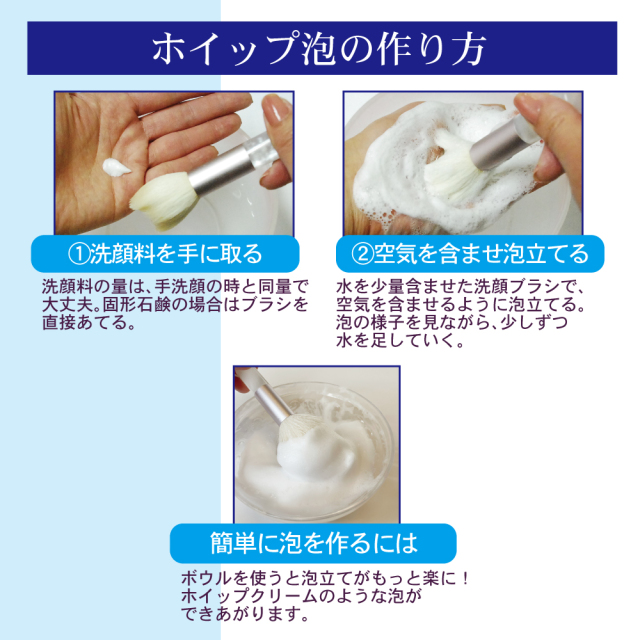 ホイップ泡の作り方

①洗顔料を手に取る

洗顔料の量は、手洗顔の時と同量で大丈夫。固形石鹸の場合はブラシを直接あてる。

②空気を含ませ泡立てる

水を少量含ませた洗顔ブラシで、空気を含ませるように泡立てる。泡の様子を見ながら、少しずつ水を足していく。

簡単に泡を作るには

ボウルを使うと泡立てがもっと楽に！ホイップクリームのような泡ができあがります。