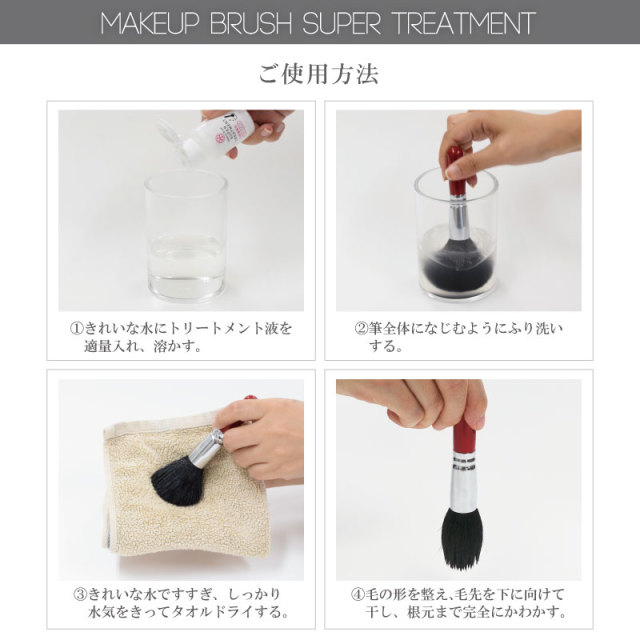 MAKEUP BRUSH SUPER TREATMENT

ご使用方法

①きれいな水にトリートメント液を適量入れ、溶かす。

②筆全体になじむようにふり洗いする。

③きれいな水ですすぎ、しっかり水気をきってタオルドライする。

④毛の形を整え、毛先を下に向けて干し、根元まで完全にかわかす。