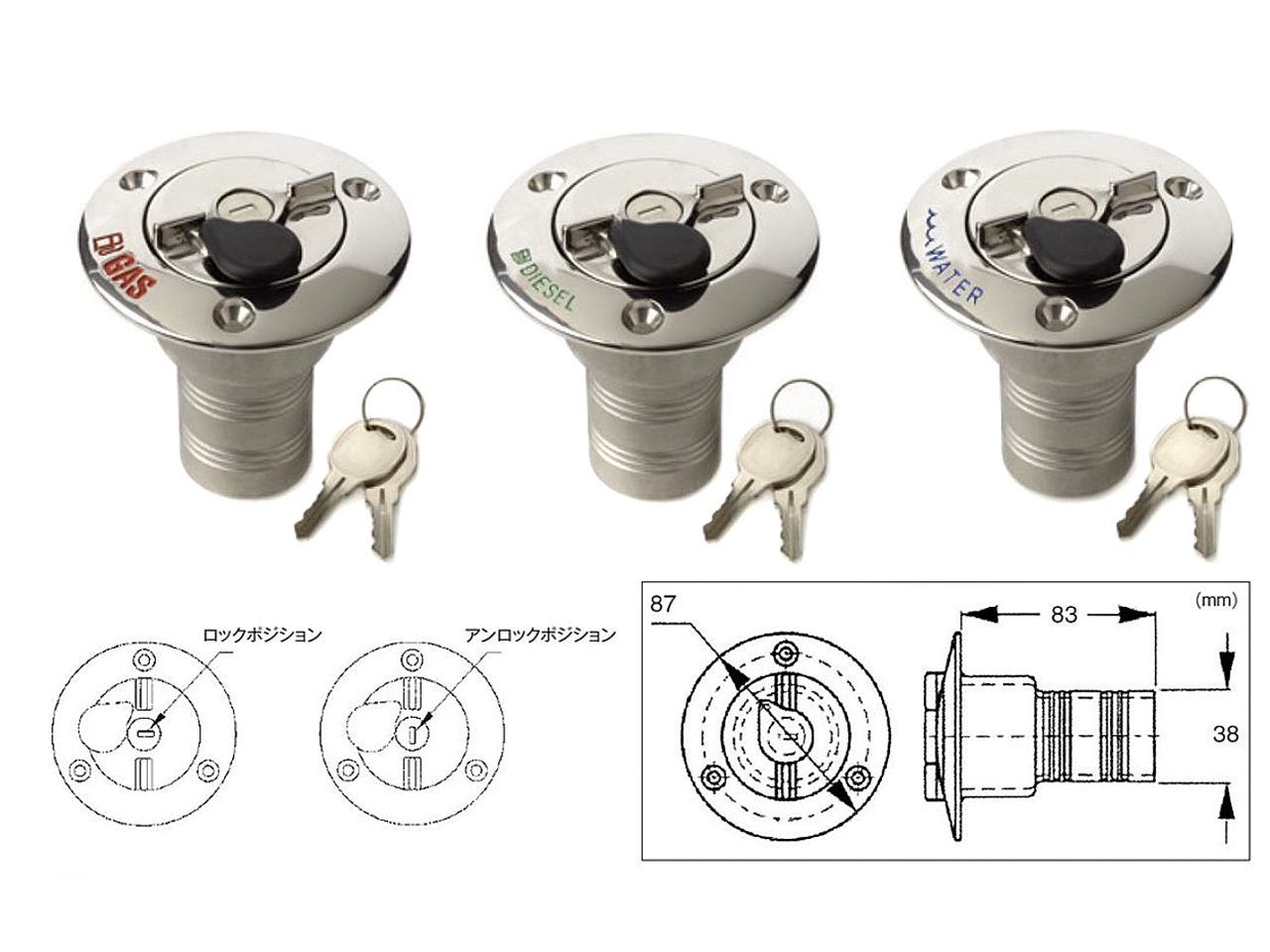 GAS

DIESEL

WATER

ロックポジション

アンロックポジション

87

83

(mm)

38