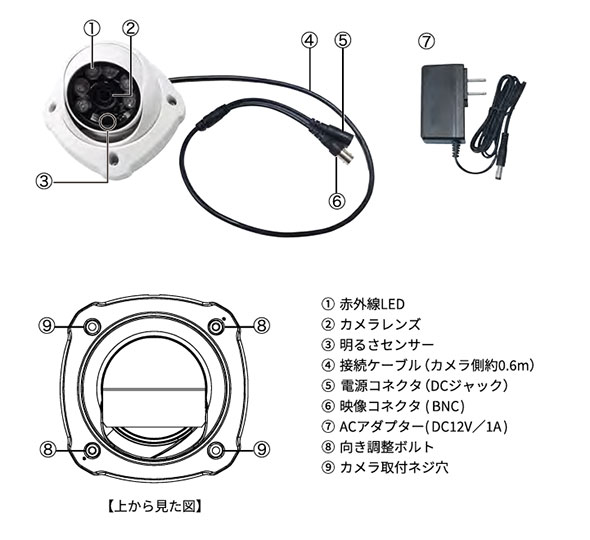 ①
②
④
⑤
⑦
③
⑥

⑨
⑧
⑧
⑨

【上から見た図】

① 赤外線LED
② カメラレンズ
③ 明るさセンサー
④ 接続ケーブル（カメラ側約0.6m）
⑤ 電源コネクタ（DCジャック）
⑥ 映像コネクタ（BNC）
⑦ ACアダプター（DC12V／1A）
⑧ 向き調整ボルト
⑨ カメラ取付ネジ穴