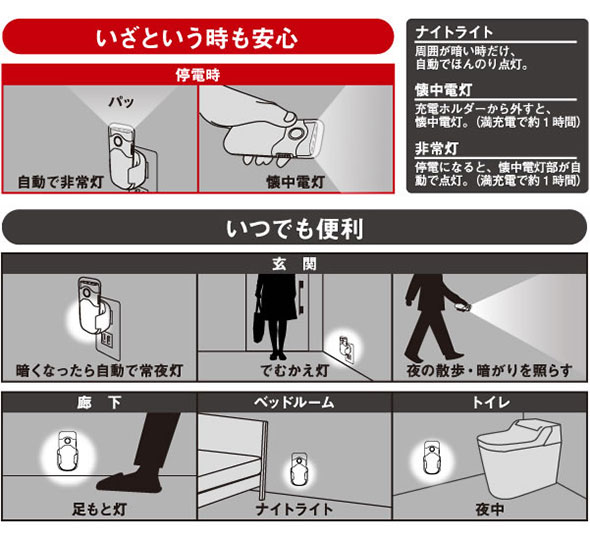 いざという時も安心

停電時

パッ

自動で非常灯

懐中電灯

ナイトライト
周囲が暗い時だけ、自動でほんのり点灯。

懐中電灯
充電ホルダーから外すと、懐中電灯。（満充電で約１時間）

非常灯
停電になると、懐中電灯部が自動で点灯。（満充電で約１時間）

いつでも便利

玄　関

暗くなったら自動で常夜灯

でむかえ灯

夜の散歩・暗がりを照らす

廊　下

足もと灯

ベッドルーム

ナイトライト

トイレ

夜中