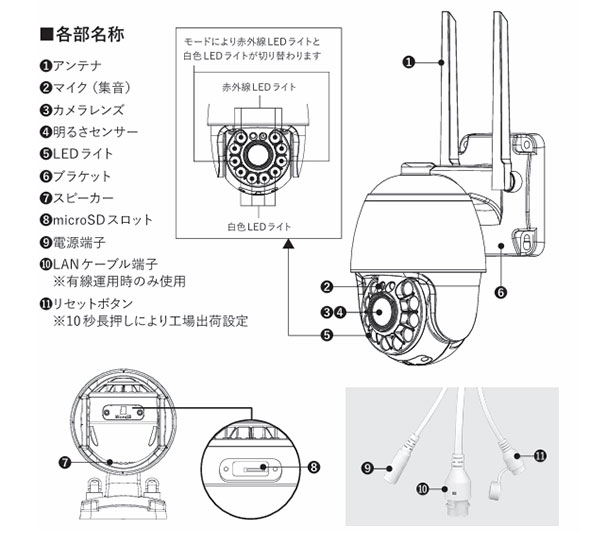 ■各部名称

❶アンテナ
❷マイク（集音）
❸カメラレンズ
❹明るさセンサー
❺LEDライト
❻ブラケット
❼スピーカー
❽microSDスロット
❾電源端子
❿LANケーブル端子
※有線運用時のみ使用
⓫リセットボタン
※10秒長押しにより工場出荷設定

モードにより赤外線LEDライトと白色LEDライトが切り替わります

赤外線LEDライト

白色LEDライト

❶
❷
❸❹
❺
❻
❼
❽
❾
❿
⓫