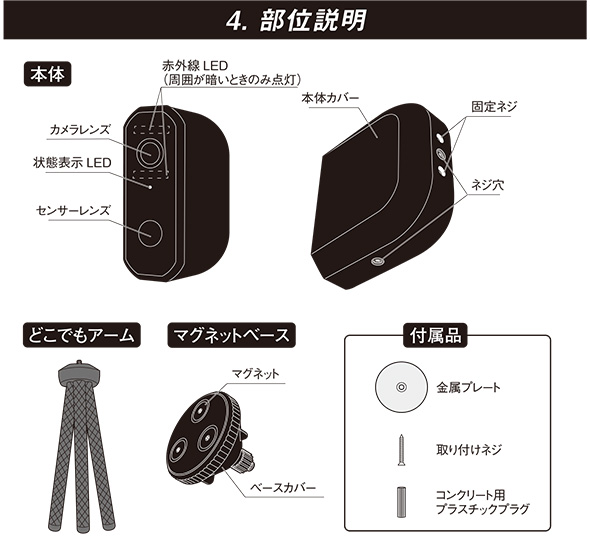 4. 部位説明

本体

赤外線 LED
（周囲が暗いときのみ点灯）

カメラレンズ

状態表示 LED

センサーレンズ

本体カバー

固定ネジ

ネジ穴

どこでもアーム

マグネットベース

マグネット

ベースカバー

付属品

金属プレート

取り付けネジ

コンクリート用
プラスチックプラグ