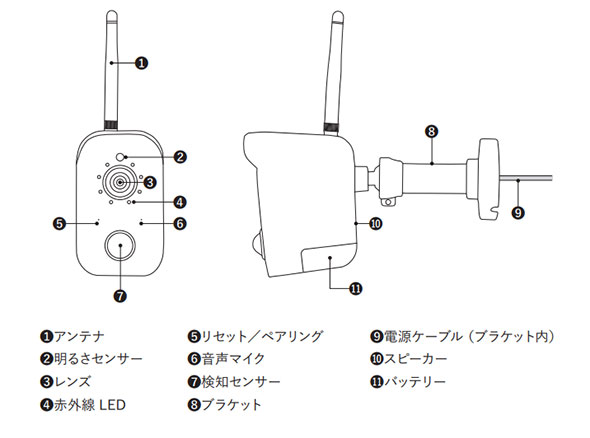 ❶
❷
❸
❹
❺
❻
❼
❽
❾
❿
⓫

❶アンテナ
❷明るさセンサー
❸レンズ
❹赤外線 LED

❺リセット／ペアリング
❻音声マイク
❼検知センサー
❽ブラケット

❾電源ケーブル（ブラケット内）
❿スピーカー
⓫バッテリー