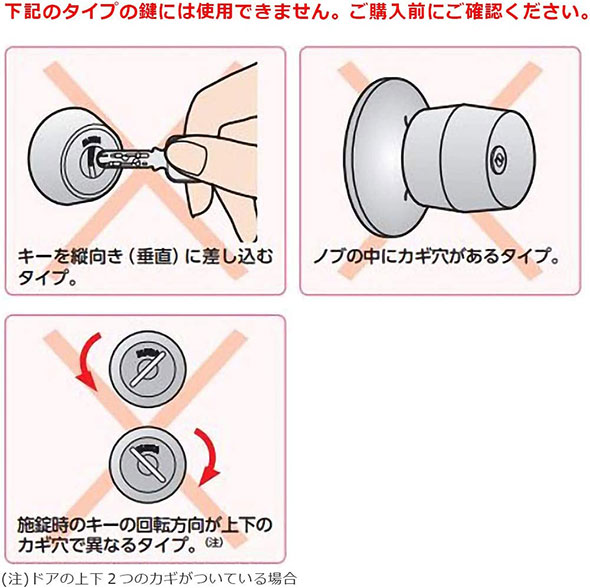 下記のタイプの鍵には使用できません。ご購入前にご確認ください。

キーを縦向き（垂直）に差し込むタイプ。

ノブの中にカギ穴があるタイプ。

施錠時のキーの回転方向が上下のカギ穴で異なるタイプ。(注)

(注)ドアの上下２つのカギがついている場合