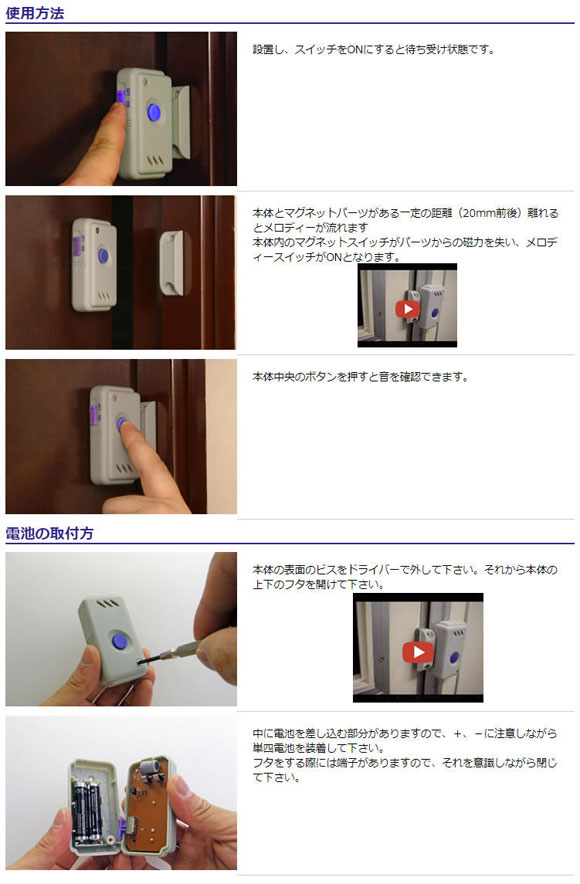 使用方法

設置し、スイッチをONにすると待ち受け状態です。

本体とマグネットパーツがある一定の距離（20mm前後）離れるとメロディーが流れます
本体内のマグネットスイッチがパーツからの磁力を失い、メロディースイッチがONとなります。

本体中央のボタンを押すと音を確認できます。

電池の取付方

本体の表面のビスをドライバーで外して下さい。それから本体の上下のフタを開けて下さい。

中に電池を差し込む部分がありますので、+、－に注意しながら単四電池を装着して下さい。
フタをする際には端子がありますので、それを意識しながら閉じて下さい。