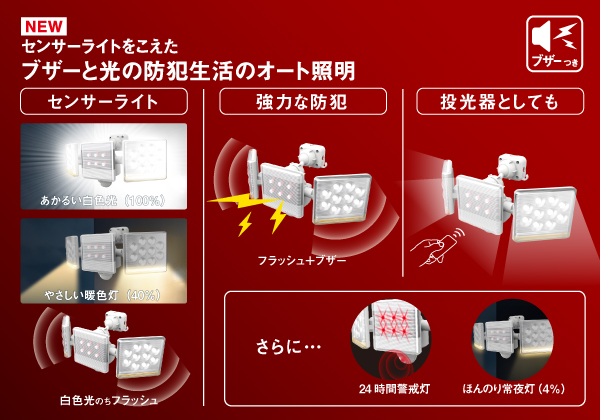 NEW
センサーライトをこえた
ブザーと光の防犯生活のオート照明

ブザーつき

センサーライト

あかるい白色光（100%）

やさしい暖色灯（40%）

白色光のちフラッシュ

強力な防犯

フラッシュ＋ブザー

投光器としても

さらに…

24時間警戒灯

ほんのり常夜灯（4%）