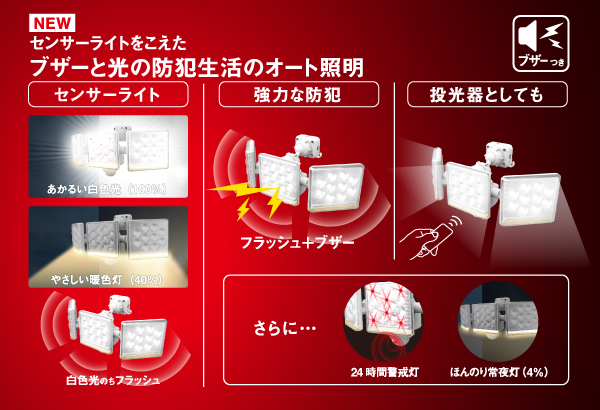 NEW
センサーライトをこえた
ブザーと光の防犯生活のオート照明

ブザーつき

センサーライト

あかるい白色光（100%）

やさしい暖色灯（40%）

白色光のちフラッシュ

強力な防犯

フラッシュ+ブザー

投光器としても

さらに…

24時間警戒灯

ほんのり常夜灯（4%）