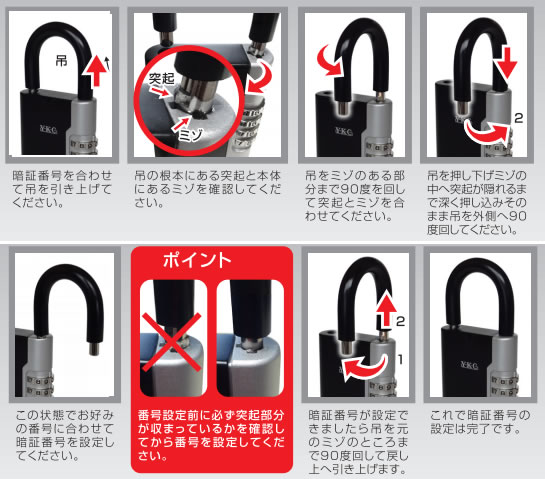 吊

Y.K.C.

暗証番号を合わせて吊を引き上げてください。

突起

ミゾ

吊の根本にある突起と本体にあるミゾを確認してください。

Y.K.C.

吊をミゾのある部分まで90度を回して突起とミゾを合わせてください。

2

吊を押し下げミゾの中へ突起が隠れるまで深く押し込みそのまま吊を外側へ90度回してください。

この状態でお好みの番号に合わせて暗証番号を設定してください。

ポイント

番号設定前に必ず突起部分が収まっているかを確認してから番号を設定してください。

2

1

Y.K.C.

暗証番号が設定できましたら吊を元のミゾのところまで90度回して戻し上へ引き上げます。

Y.K.C.

これで暗証番号の設定は完了です。