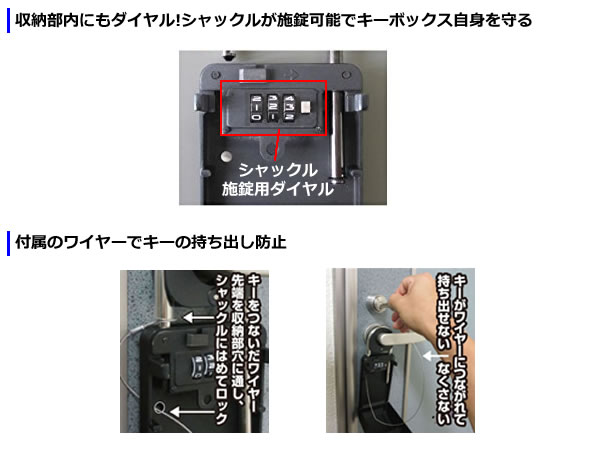 収納部内にもダイヤル!シャックルが施錠可能でキーボックス自身を守る

シャックル
施錠用ダイヤル

付属のワイヤーでキーの持ち出し防止

キーをつないだワイヤー先端を収納部穴に通し、シャックルにはめてロック

キーがワイヤーにつながれて持ち出せない なくさない