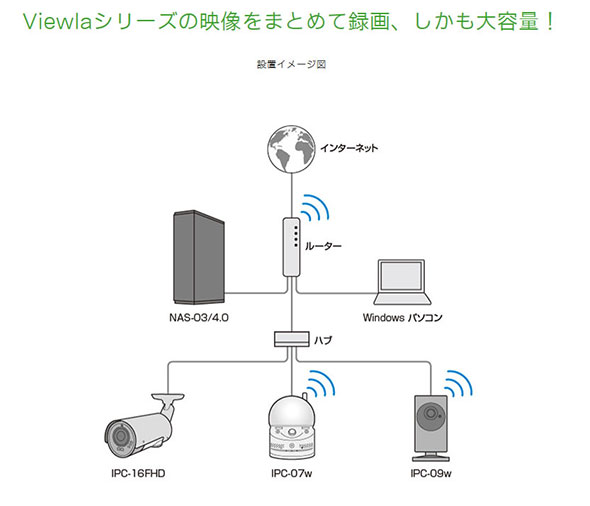 Viewlaシリーズの映像をまとめて録画、しかも大容量！

設置イメージ図

インターネット

ルーター

NAS-03/4.0

Windows パソコン

ハブ

IPC-16FHD

IPC-07w

IPC-09w