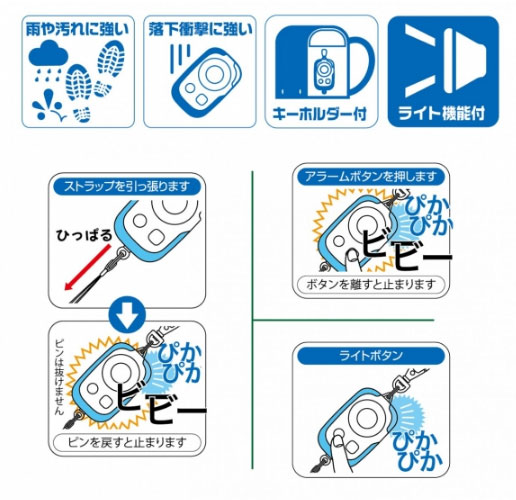 雨や汚れに強い

落下衝撃に強い

キーホルダー付

ライト機能付

ストラップを引っ張ります

ひっぱる

ピンは抜けません

ぴかぴか

ビビー

ピンを戻すと止まります

アラームボタンを押します

ぴかぴか

ビビー

ボタンを離すと止まります

ライトボタン

ぴかぴか