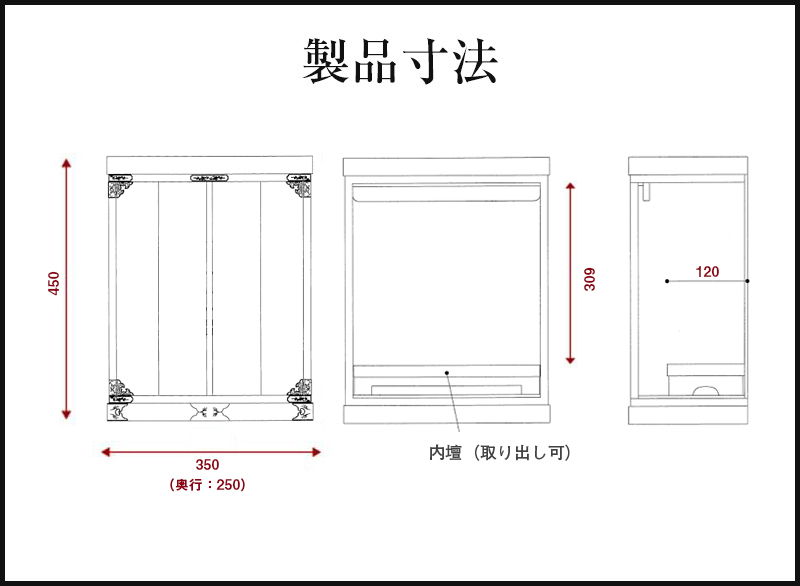 製品寸法

450

350
（奥行：250）

309

内壇（取り出し可）

120