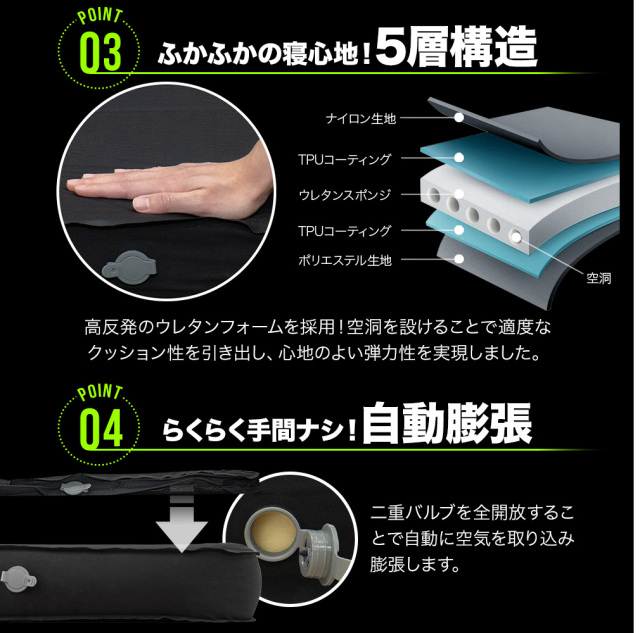 POINT
03
ふかふかの寝心地！5層構造

ナイロン生地
TPUコーティング
ウレタンスポンジ
TPUコーティング
ポリエステル生地
空洞

高反発のウレタンフォームを採用！空洞を設けることで適度なクッション性を引き出し、心地のよい弾力性を実現しました。

POINT
04
らくらく手間ナシ！自動膨張

二重バルブを全開放することで自動に空気を取り込み膨張します。