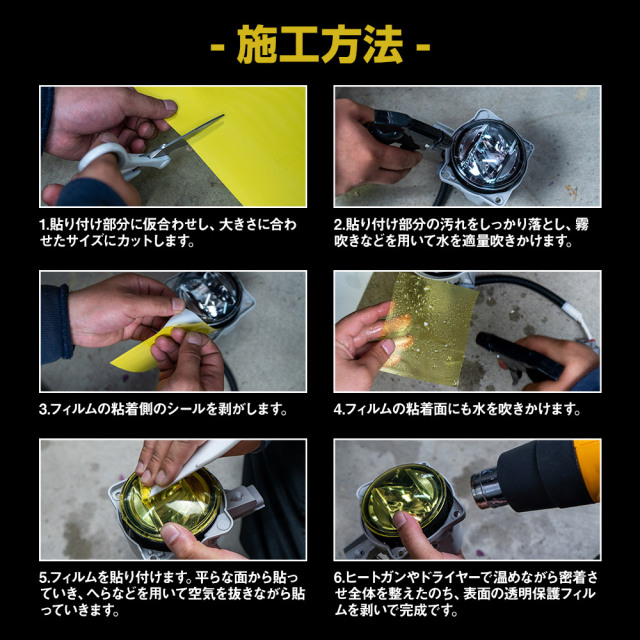 - 施工方法 -

1.貼り付け部分に仮合わせし、大きさに合わせたサイズにカットします。

2.貼り付け部分の汚れをしっかり落とし、霧吹きなどを用いて水を適量吹きかけます。

3.フィルムの粘着側のシールを剥がします。

4.フィルムの粘着面にも水を吹きかけます。

5.フィルムを貼り付けます。平らな面から貼っていき、へらなどを用いて空気を抜きながら貼っていきます。

6.ヒートガンやドライヤーで温めながら密着させ全体を整えたのち、表面の透明保護フィルムを剥いで完成です。