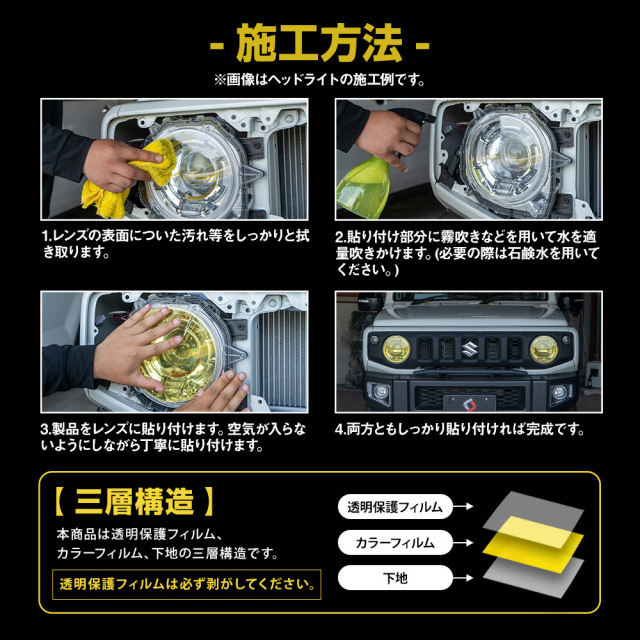 - 施工方法 -

※画像はヘッドライトの施工例です。

1.レンズの表面についた汚れ等をしっかりと拭き取ります。

2.貼り付け部分に霧吹きなどを用いて水を適量吹きかけます。(必要の際は石鹸水を用いてください。)

3.製品をレンズに貼り付けます。空気が入らないようにしながら丁寧に貼り付けます。

4.両方ともしっかり貼り付ければ完成です。

【 三層構造 】

本商品は透明保護フィルム、カラーフィルム、下地の三層構造です。

透明保護フィルムは必ず剥がしてください。

透明保護フィルム

カラーフィルム

下地