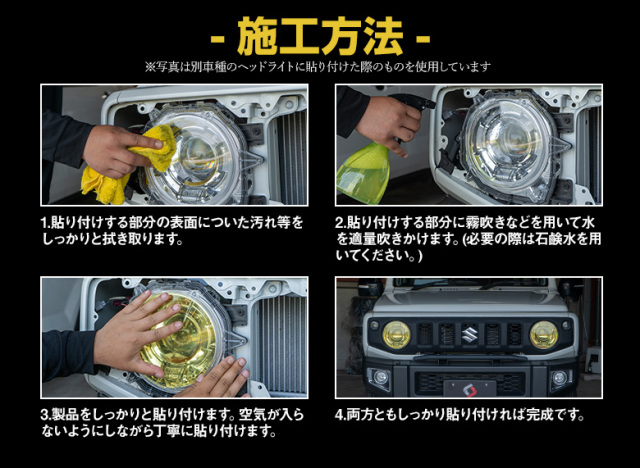 - 施工方法 -

※写真は別車種のヘッドライトに貼り付けた際のものを使用しています

1.貼り付けする部分の表面についた汚れ等をしっかりと拭き取ります。

2.貼り付けする部分に霧吹きなどを用いて水を適量吹きかけます。(必要の際は石鹸水を用いてください。)

3.製品をしっかりと貼り付けます。空気が入らないようにしながら丁寧に貼り付けます。

4.両方ともしっかり貼り付ければ完成です。