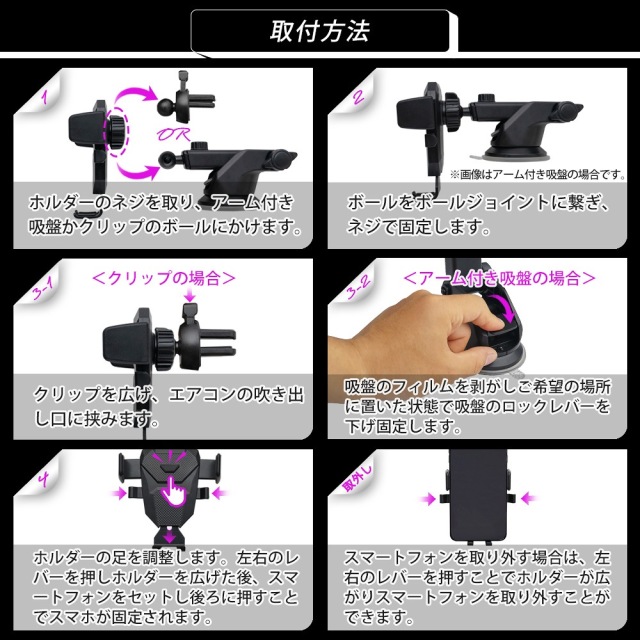 取付方法

1

OR

ホルダーのネジを取り、アーム付き吸盤かクリップのボールにかけます。

2

※画像はアーム付き吸盤の場合です。

ボールをボールジョイントに繋ぎ、ネジで固定します。

3-1

<クリップの場合>

クリップを広げ、エアコンの吹き出し口に挟みます。

3-2

<アーム付き吸盤の場合>

吸盤のフィルムを剥がしご希望の場所に置いた状態で吸盤のロックレバーを下げ固定します。

4

ホルダーの足を調整します。左右のレバーを押しホルダーを広げた後、スマートフォンをセットし後ろに押すことでスマホが固定されます。

取外し

スマートフォンを取り外す場合は、左右のレバーを押すことでホルダーが広がりスマートフォンを取り外すことができます。