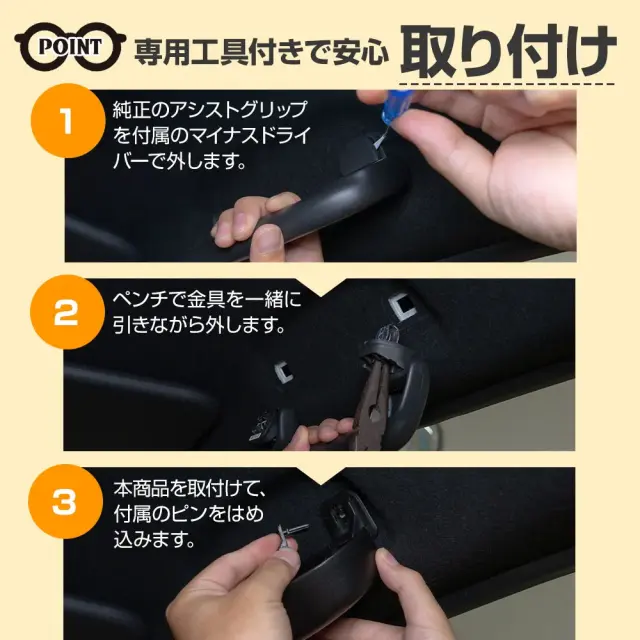 POINT 専用工具付きで安心 取り付け

1 純正のアシストグリップを付属のマイナスドライバーで外します。

2 ペンチで金具を一緒に引きながら外します。

3 本商品を取付けて、付属のピンをはめ込みます。