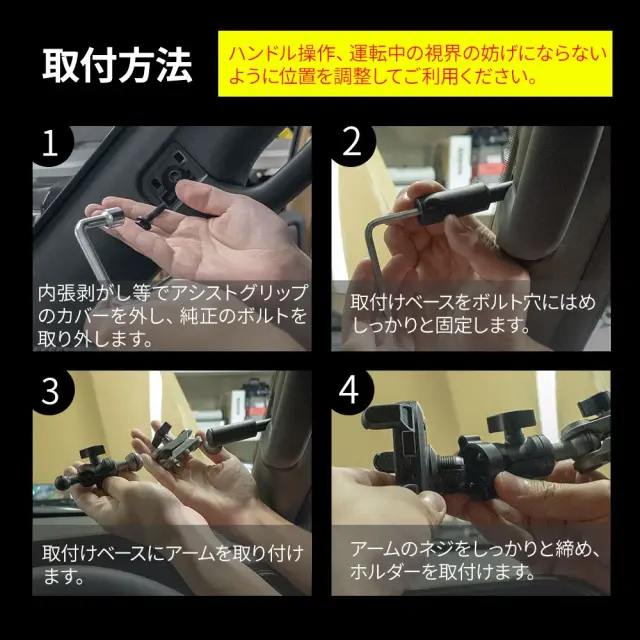 取付方法

ハンドル操作、運転中の視界の妨げにならないように位置を調整してご利用ください。

1
内張剥がし等でアシストグリップのカバーを外し、純正のボルトを取り外します。

2
取付けベースをボルト穴にはめしっかりと固定します。

3
取付けベースにアームを取り付けます。

4
アームのネジをしっかりと締め、ホルダーを取付けます。