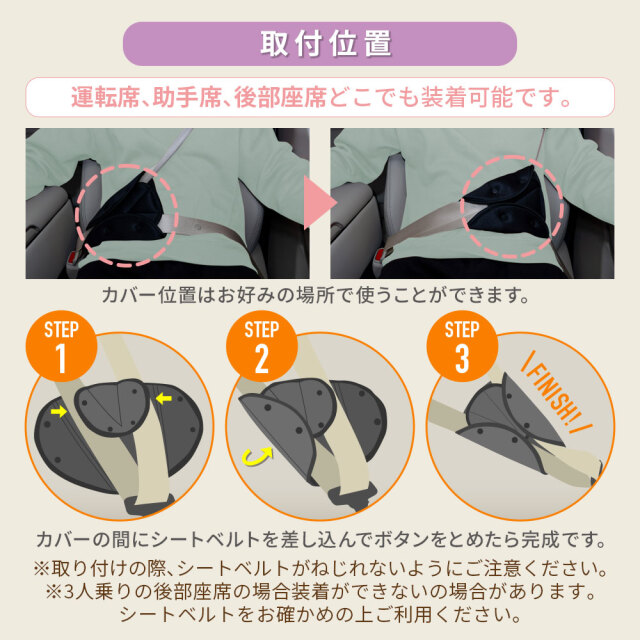 取付位置

運転席、助手席、後部座席どこでも装着可能です。

カバー位置はお好みの場所で使うことができます。

STEP 1

STEP 2

STEP 3

\FINISH!/

カバーの間にシートベルトを差し込んでボタンをとめたら完成です。

※取り付けの際、シートベルトがねじれないようにご注意ください。
※3人乗りの後部座席の場合装着ができないの場合があります。
シートベルトをお確かめの上ご利用ください。