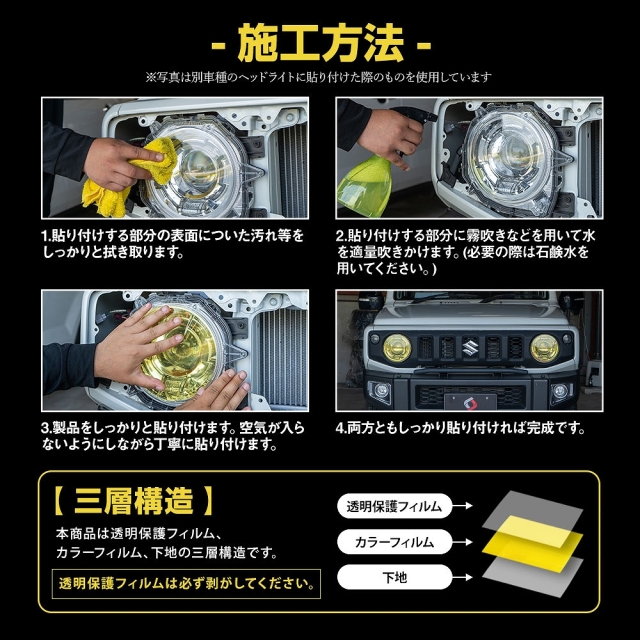 - 施工方法 -

※写真は別車種のヘッドライトに貼り付けた際のものを使用しています

1.貼り付けする部分の表面についた汚れ等をしっかりと拭き取ります。

2.貼り付けする部分に霧吹きなどを用いて水を適量吹きかけます。(必要の際は石鹸水を用いてください。)

3.製品をしっかりと貼り付けます。空気が入らないようにしながら丁寧に貼り付けます。

4.両方ともしっかり貼り付ければ完成です。

【 三層構造 】

本商品は透明保護フィルム、カラーフィルム、下地の三層構造です。

透明保護フィルムは必ず剥がしてください。

透明保護フィルム

カラーフィルム

下地