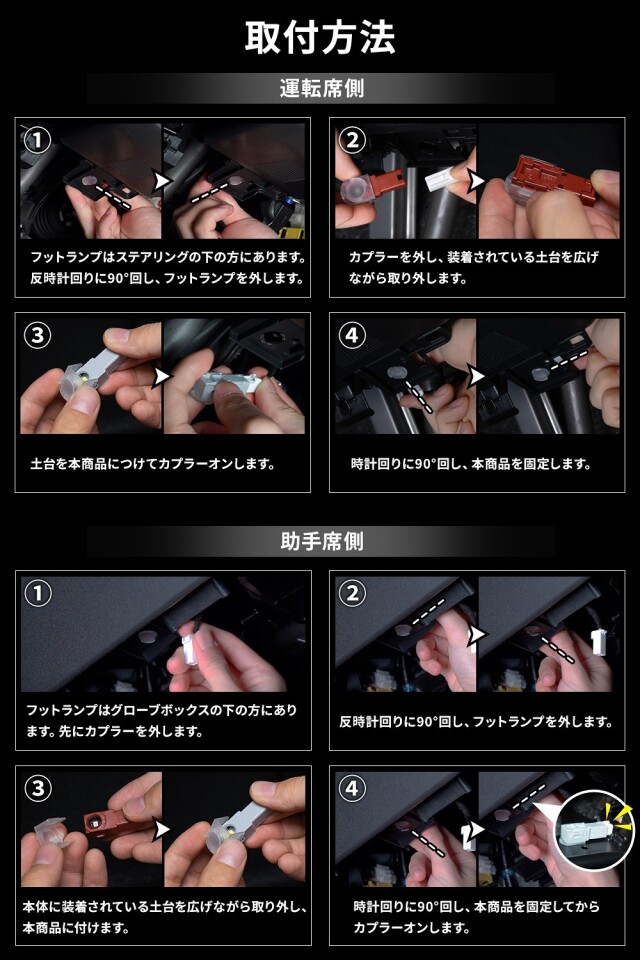 取付方法

運転席側

1
フットランプはステアリングの下の方にあります。反時計回りに90°回し、フットランプを外します。

2
カプラーを外し、装着されている土台を広げながら取り外します。

3
土台を本商品につけてカプラーオンします。

4
時計回りに90°回し、本商品を固定します。

助手席側

1
フットランプはグローブボックスの下の方にあります。先にカプラーを外します。

2
反時計回りに90°回し、フットランプを外します。

3
本体に装着されている土台を広げながら取り外し、本商品に付けます。

4
時計回りに90°回し、本商品を固定してからカプラーオンします。